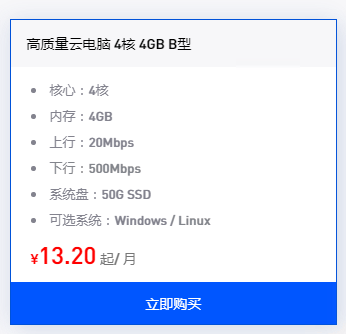 高质量云电脑 4核 4GB B型

- 核心：4核
- 内存：4GB
- 上行：20Mbps
- 下行：500Mbps
- 系统盘：50G SSD
- 可选系统：Windows / Linux

¥13.20 起/ 月

立即购买